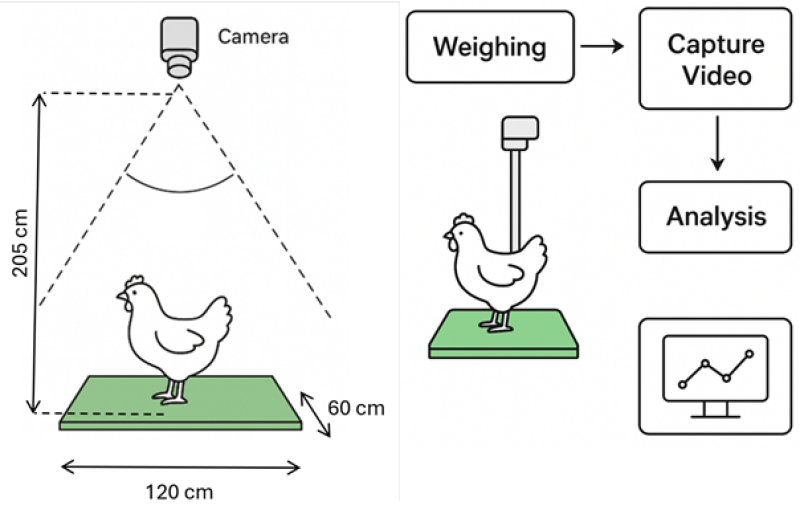 Camera

205 cm

60 cm

120 cm

Weighing

Capture Video

Analysis